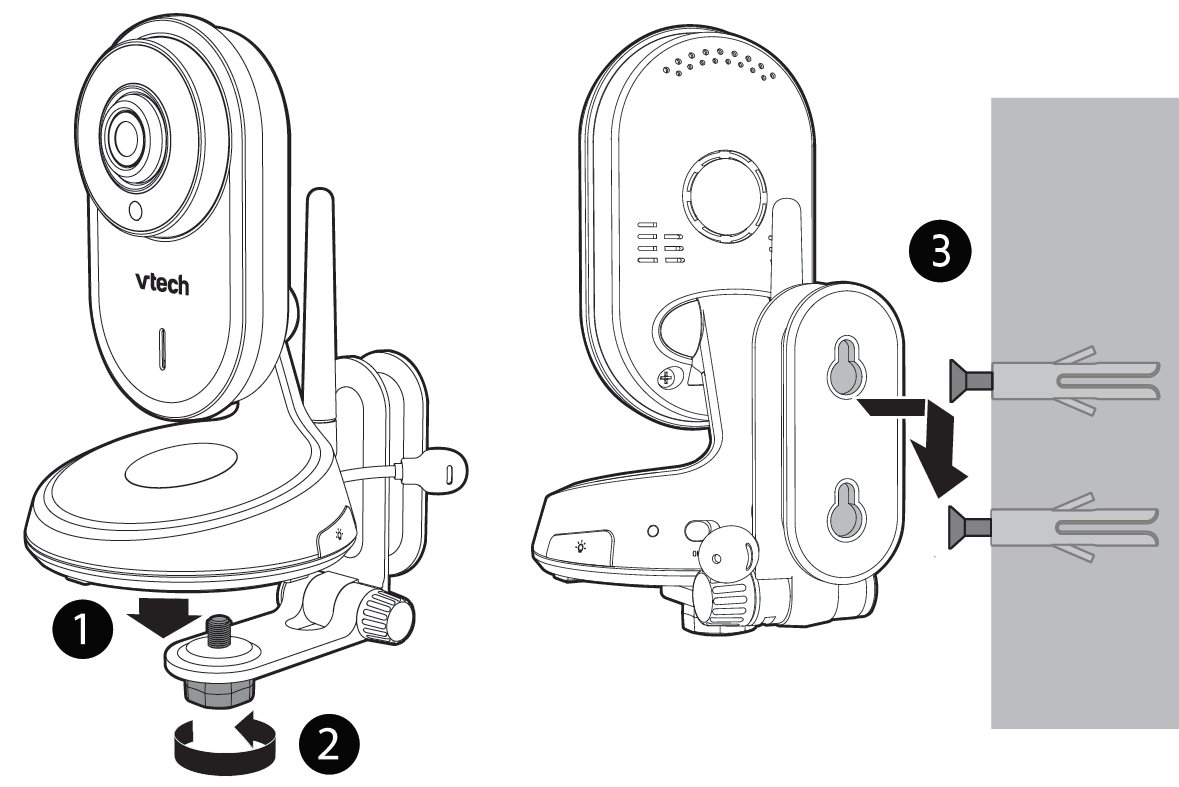 vtech

1

2

3